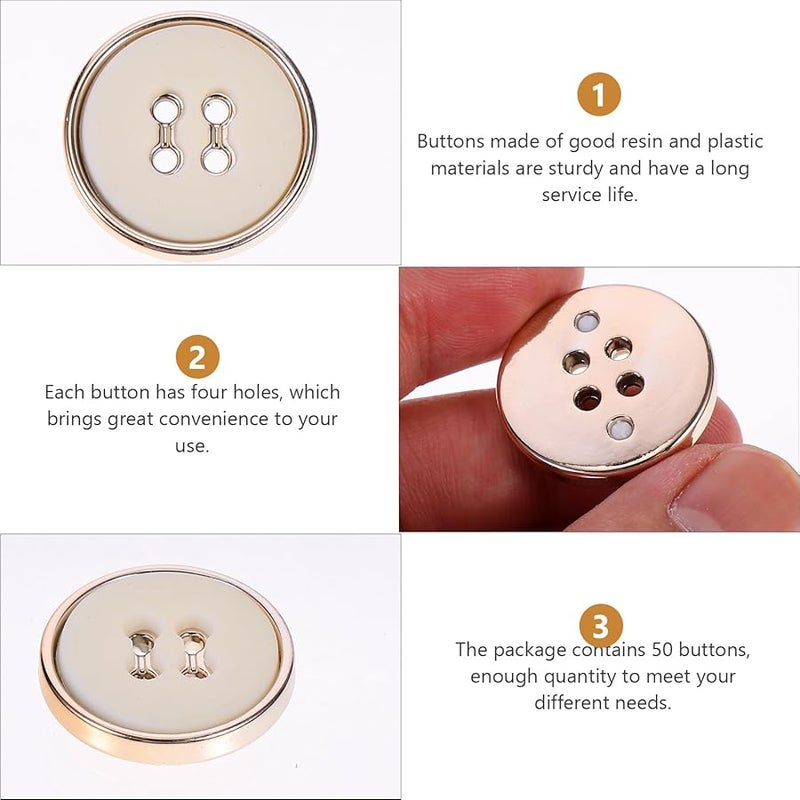 1

Buttons made of good resin and plastic materials are sturdy and have a long service life.

2

Each button has four holes, which brings great convenience to your use.

3

The package contains 50 buttons, enough quantity to meet your different needs.